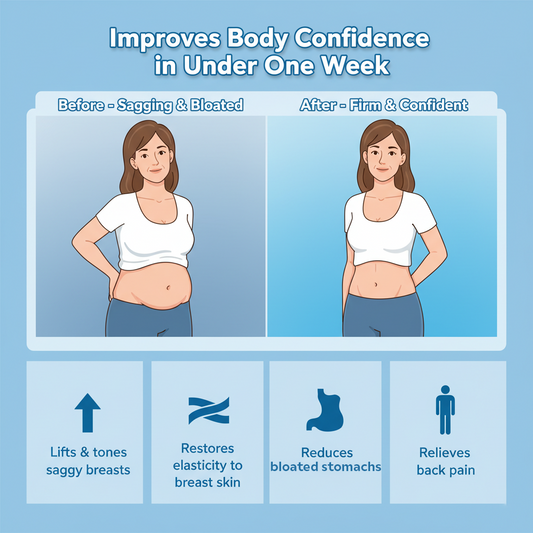 Improves Body Confidence in Under One Week

Before - Sagging & Bloated

After - Firm & Confident

Lifts & tones saggy breasts

Restores elasticity to breast skin

Reduces bloated stomachs

Relieves back pain