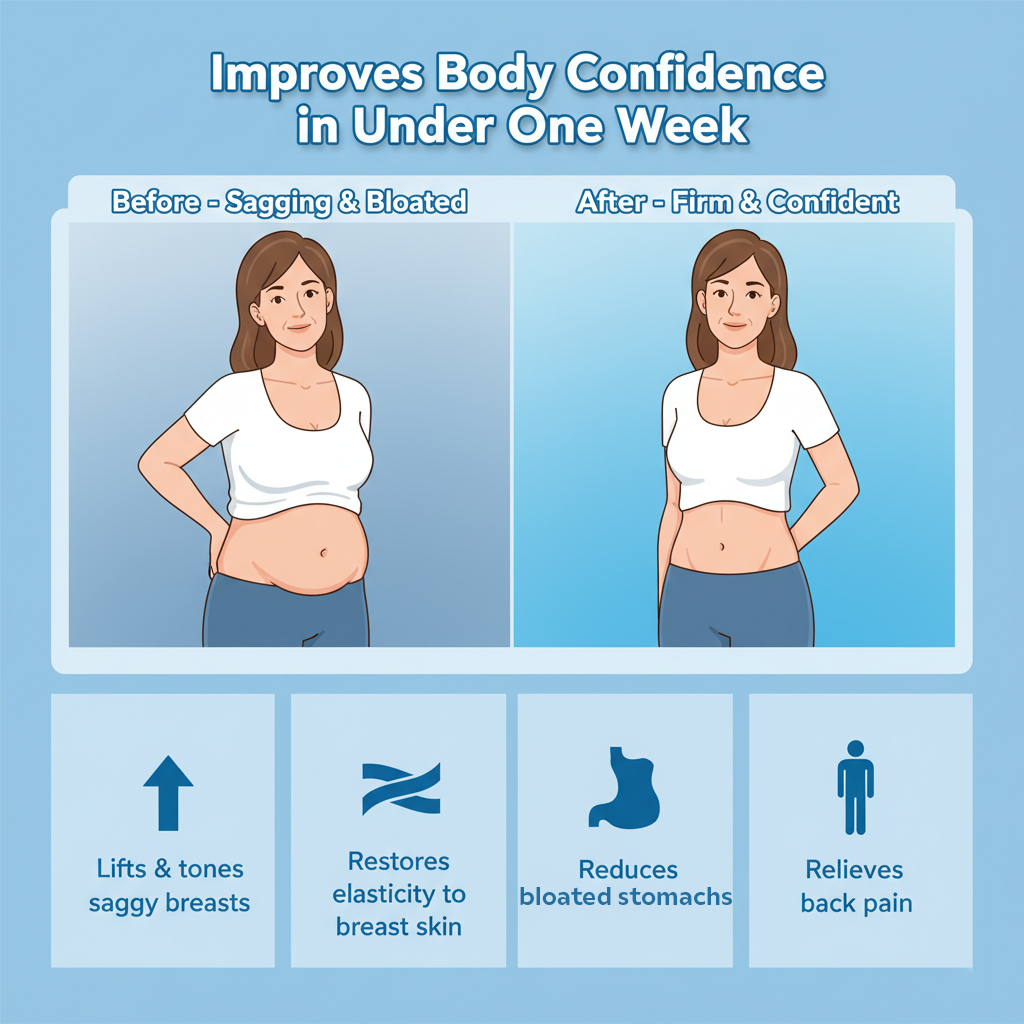 Improves Body Confidence in Under One Week

Before - Sagging & Bloated

After - Firm & Confident

Lifts & tones saggy breasts

Restores elasticity to breast skin

Reduces bloated stomachs

Relieves back pain